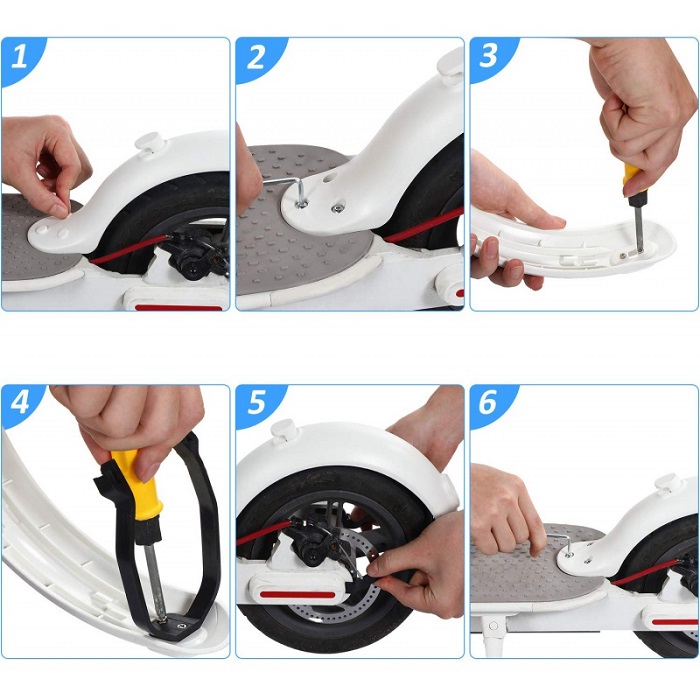 1

2

3

4

5

6